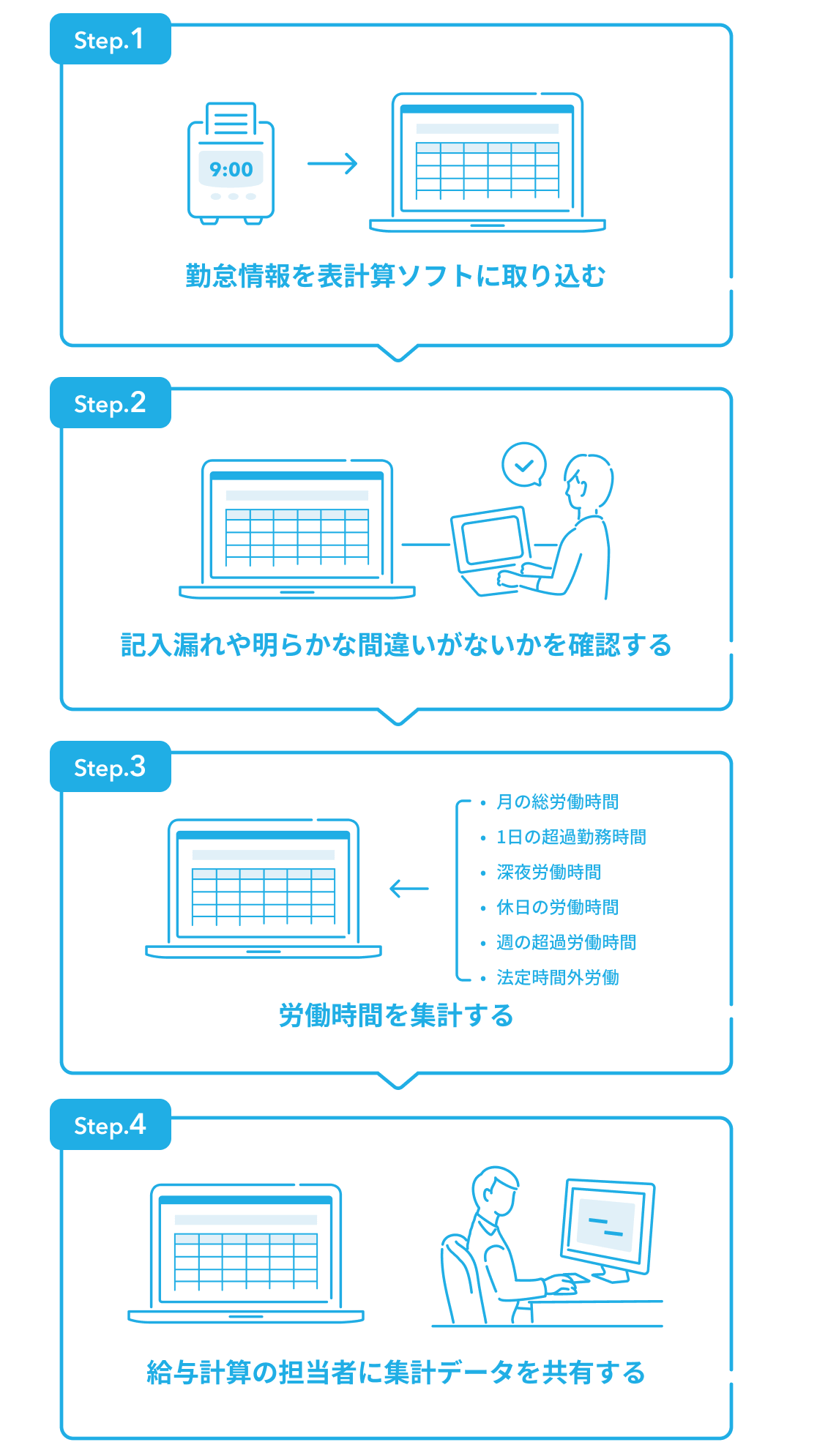 Step.1

9:00

勤怠情報を表計算ソフトに取り込む

Step.2

記入漏れや明らかな間違いがないかを確認する

Step.3

• 月の総労働時間
• 1日の超過勤務時間
• 深夜労働時間
• 休日の労働時間
• 週の超過労働時間
• 法定時間外労働

労働時間を集計する

Step.4

給与計算の担当者に集計データを共有する