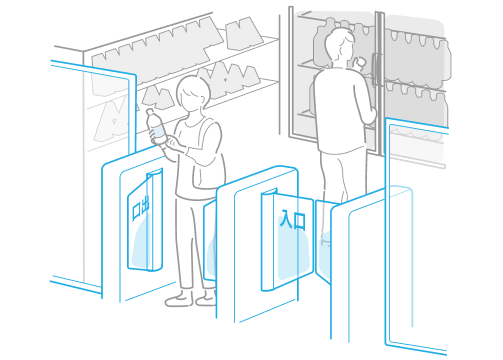 出口

入口