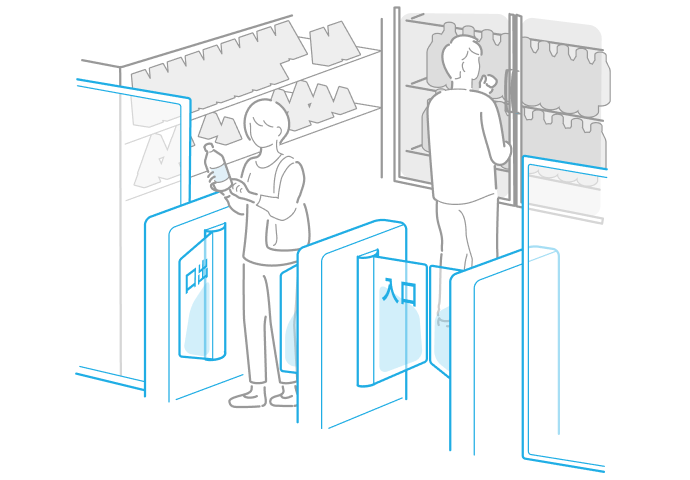 出口

入口