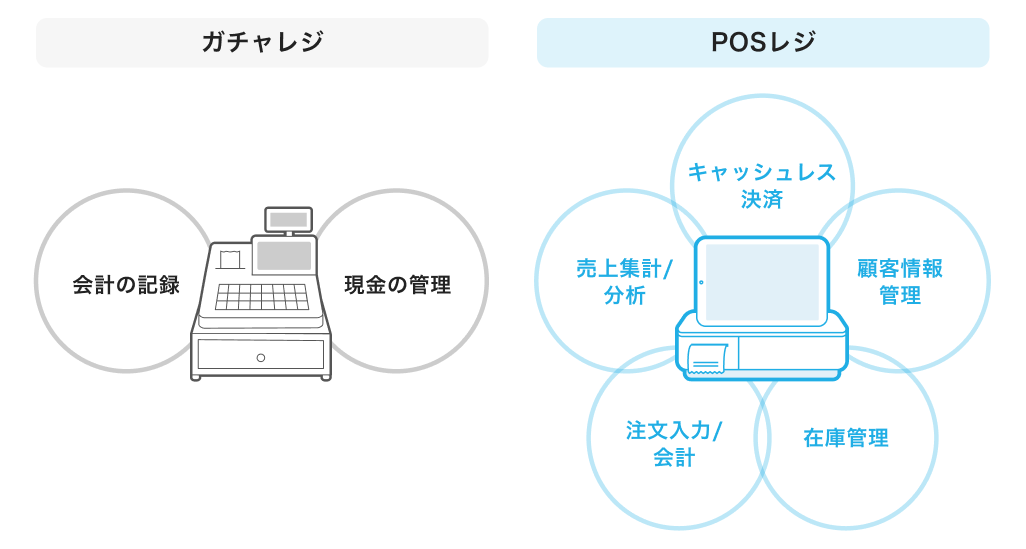 ガチャレジ

会計の記録

現金の管理

POSレジ

キャッシュレス決済

売上集計/分析

顧客情報管理

注文入力/会計

在庫管理