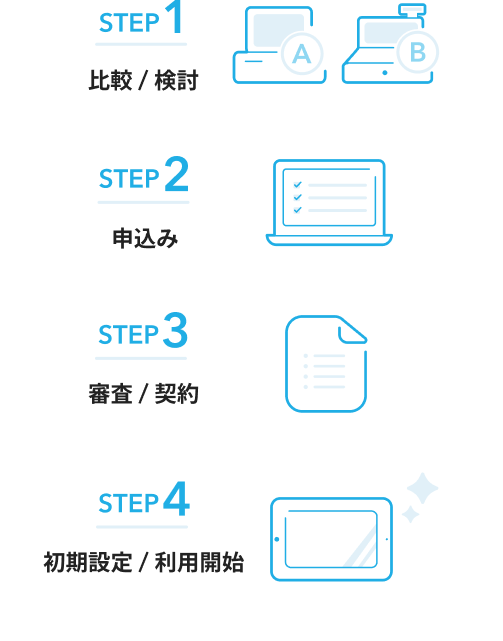 STEP 1
比較 / 検討

A

B

STEP 2
申込み

STEP 3
審査 / 契約

STEP 4
初期設定 / 利用開始