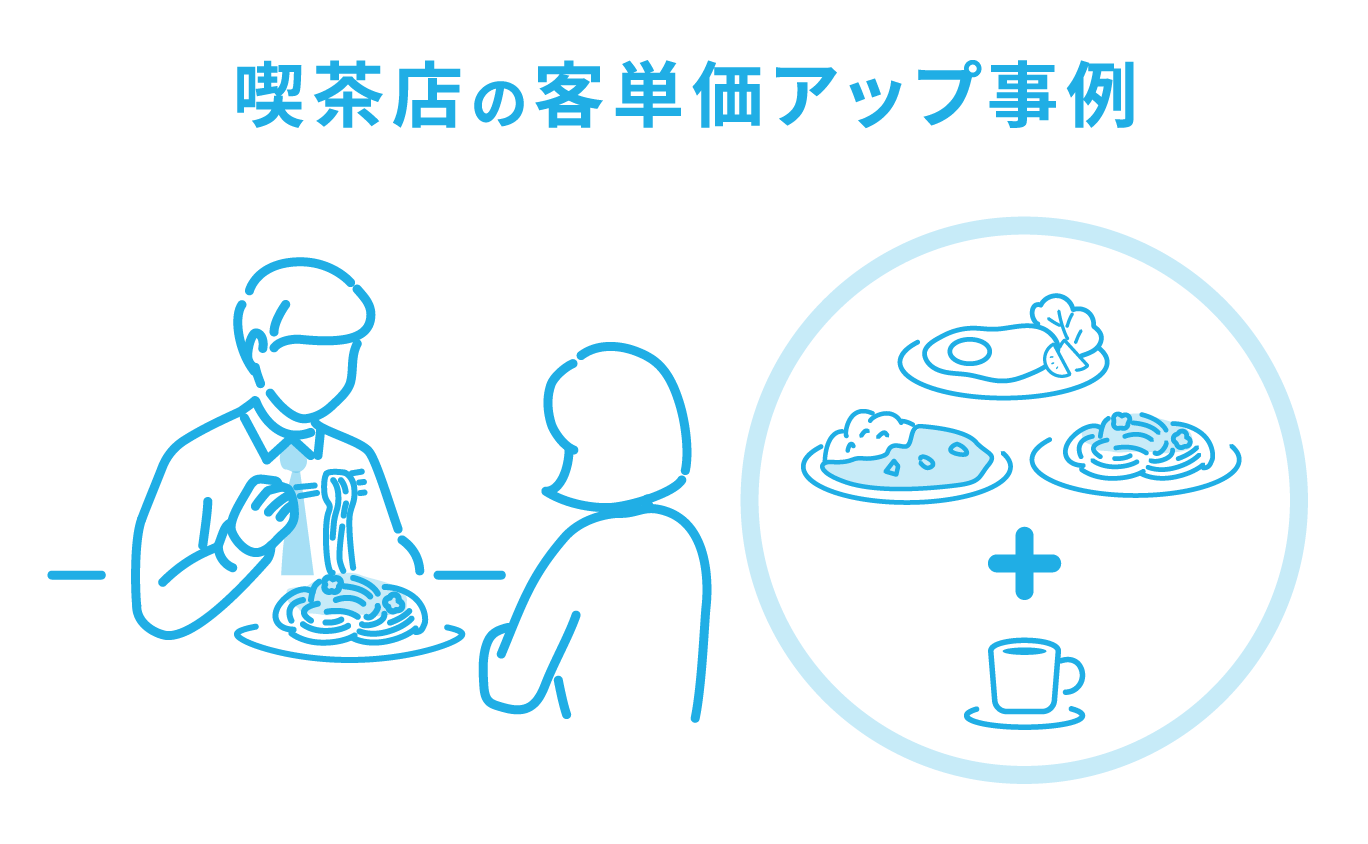 喫茶店の客単価アップ事例